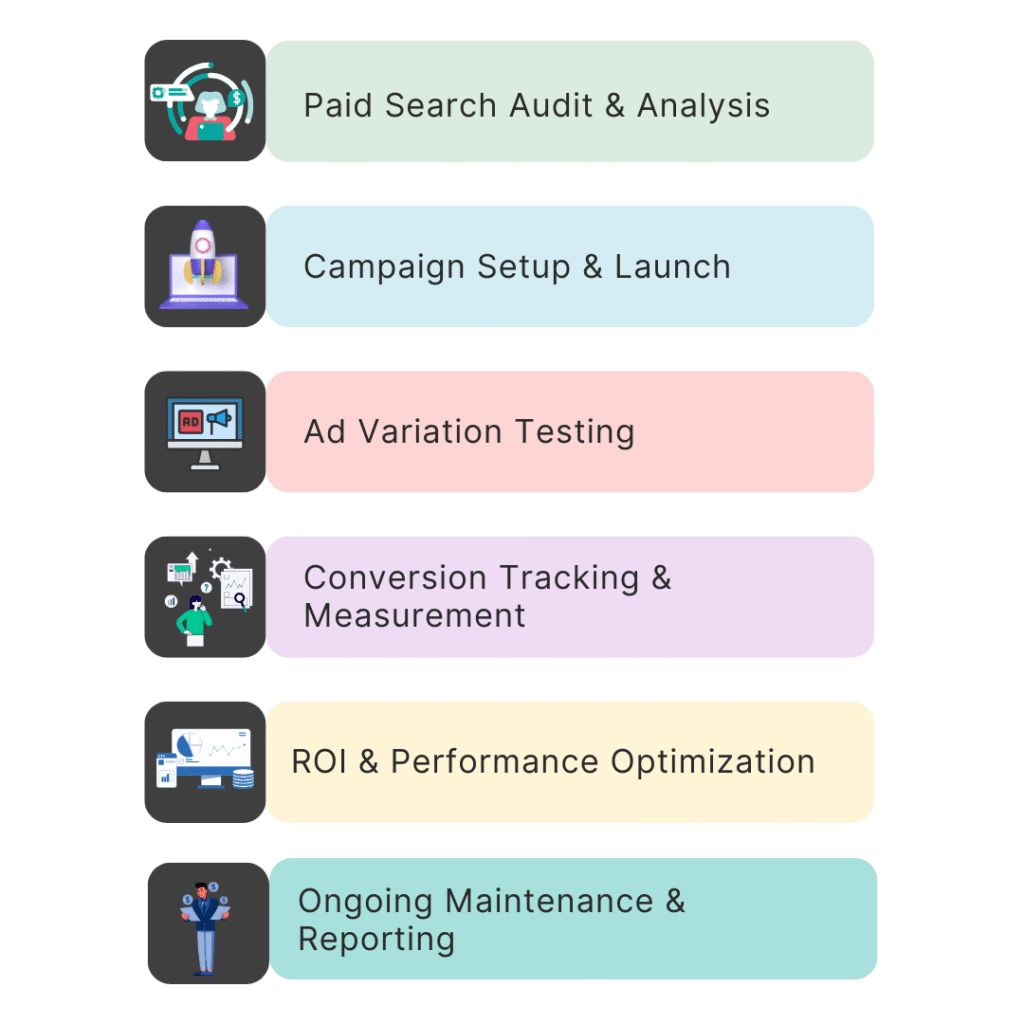 Paid Search Audit & Analysis

Campaign Setup & Launch

AD

Ad Variation Testing

Conversion Tracking & Measurement

ROI & Performance Optimization

Ongoing Maintenance & Reporting